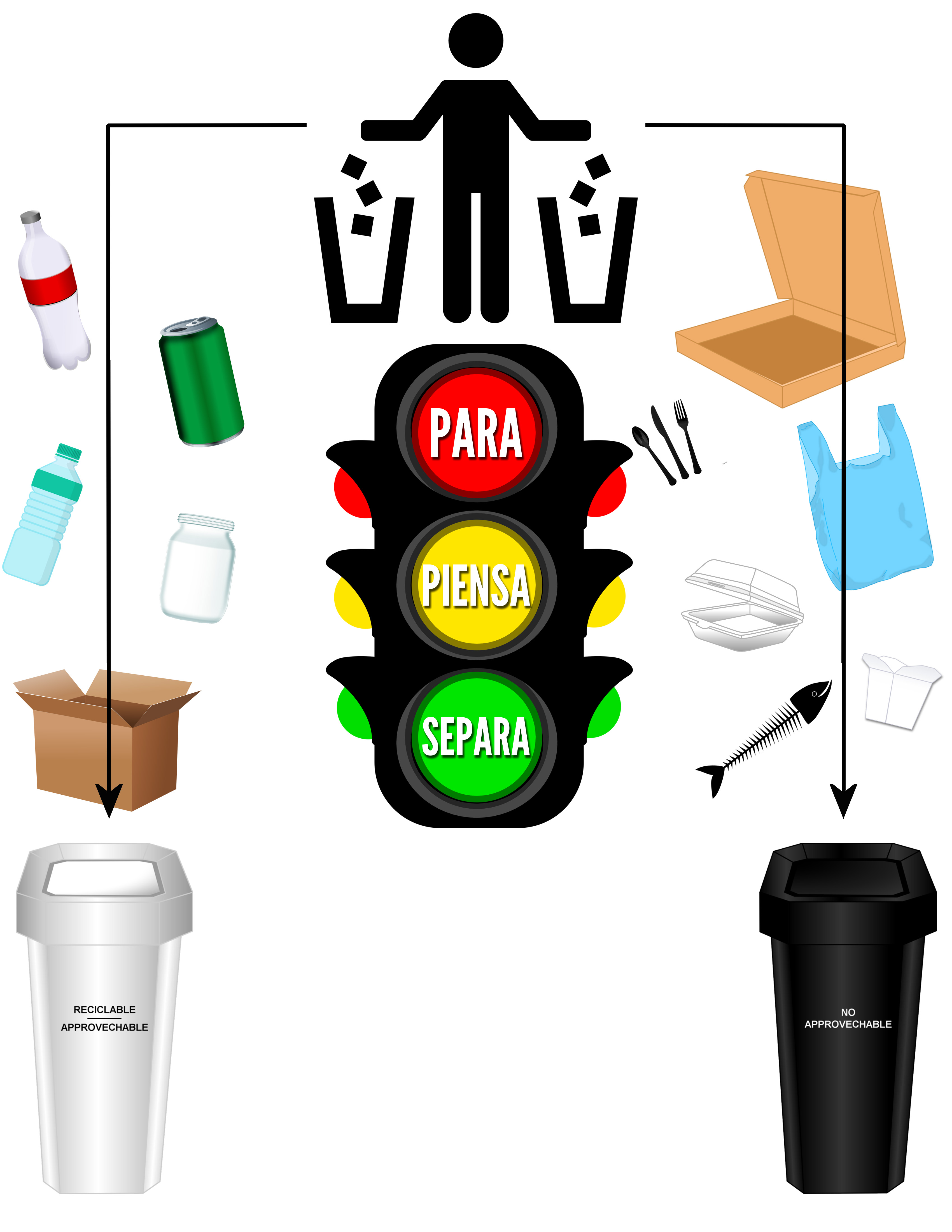 PARA

PIENSA

SEPARA

RECICLABLE
APPROVECHABLE

NO
APPROVECHABLE